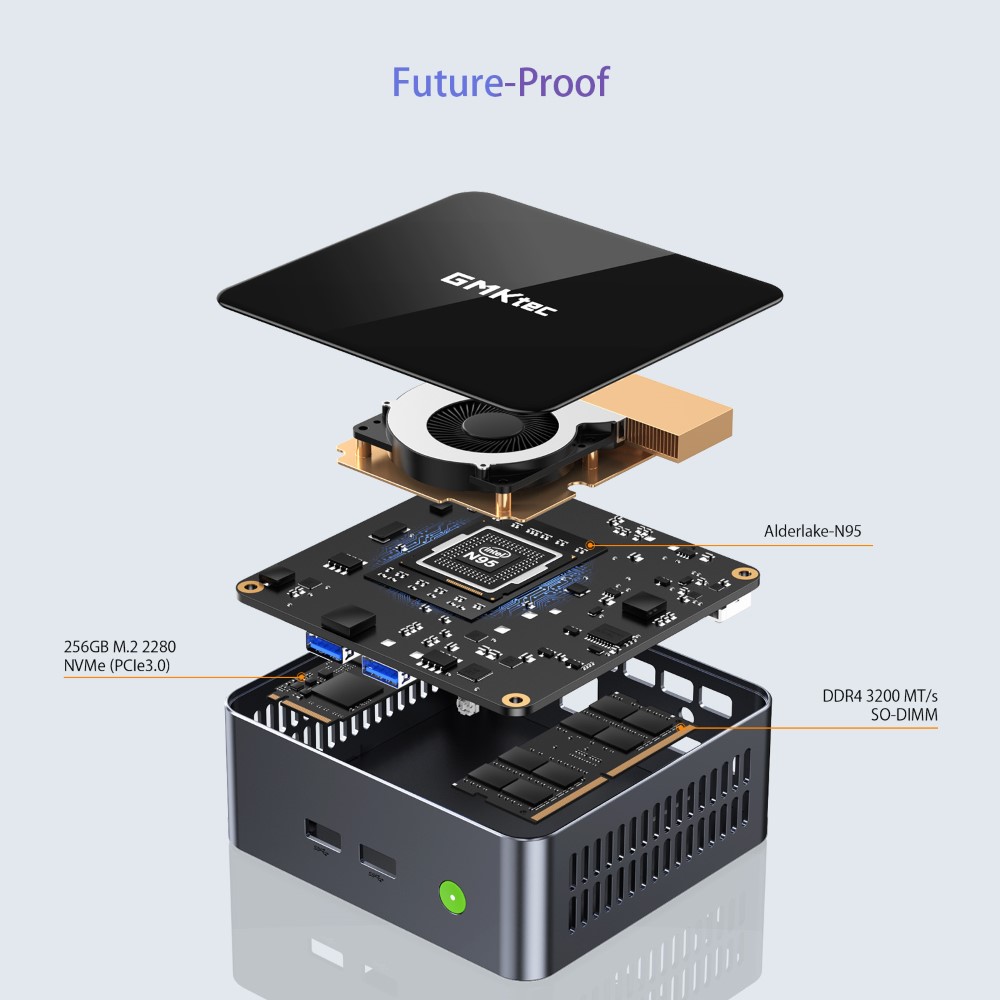 Future-Proof

GMKtec

intel
N95

Alderlake-N95

256GB M.2 2280
NVMe (PCIe3.0)

DDR4 3200 MT/s
SO-DIMM